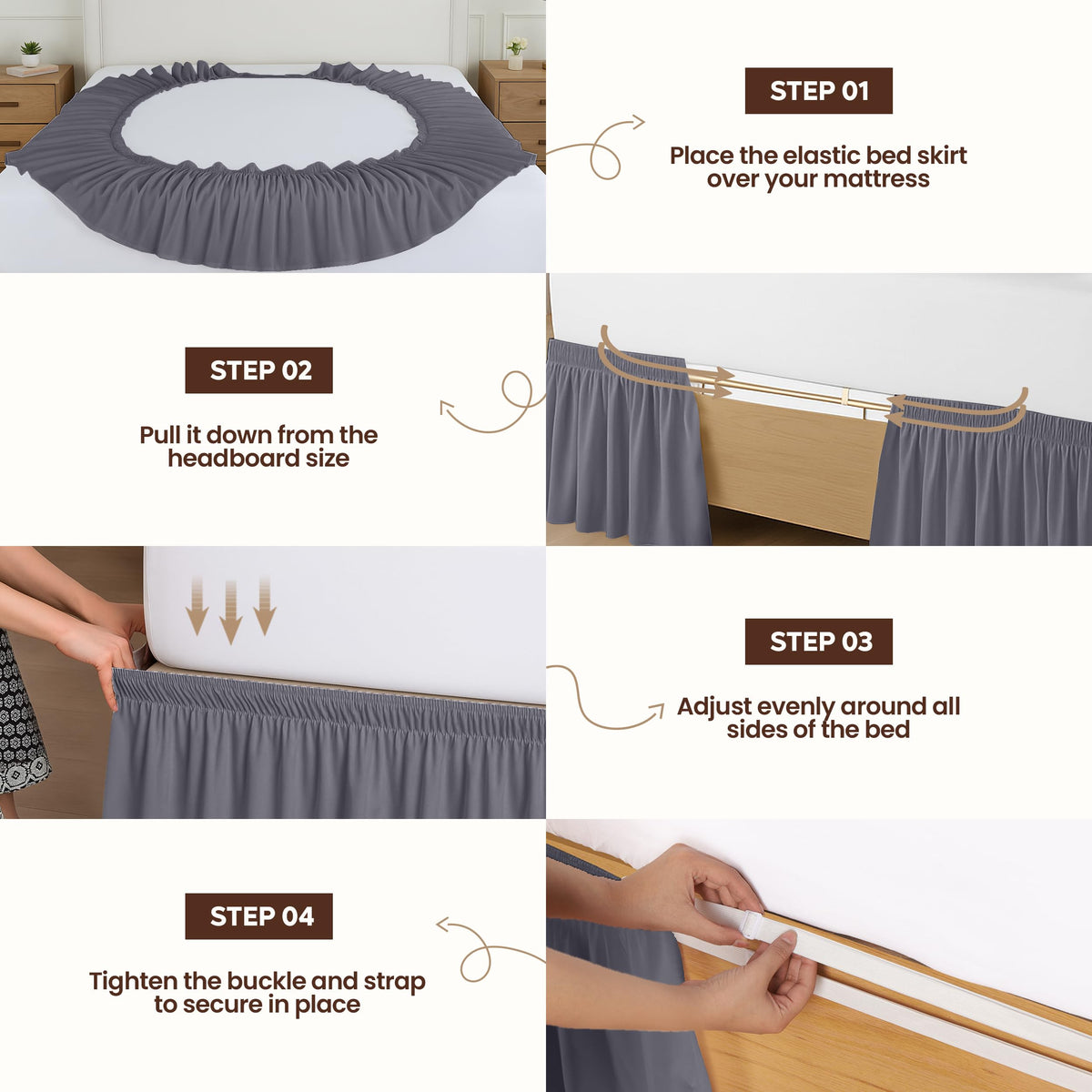 STEP 01

Place the elastic bed skirt over your mattress

STEP 02

Pull it down from the headboard size

STEP 03

Adjust evenly around all sides of the bed

STEP 04

Tighten the buckle and strap to secure in place